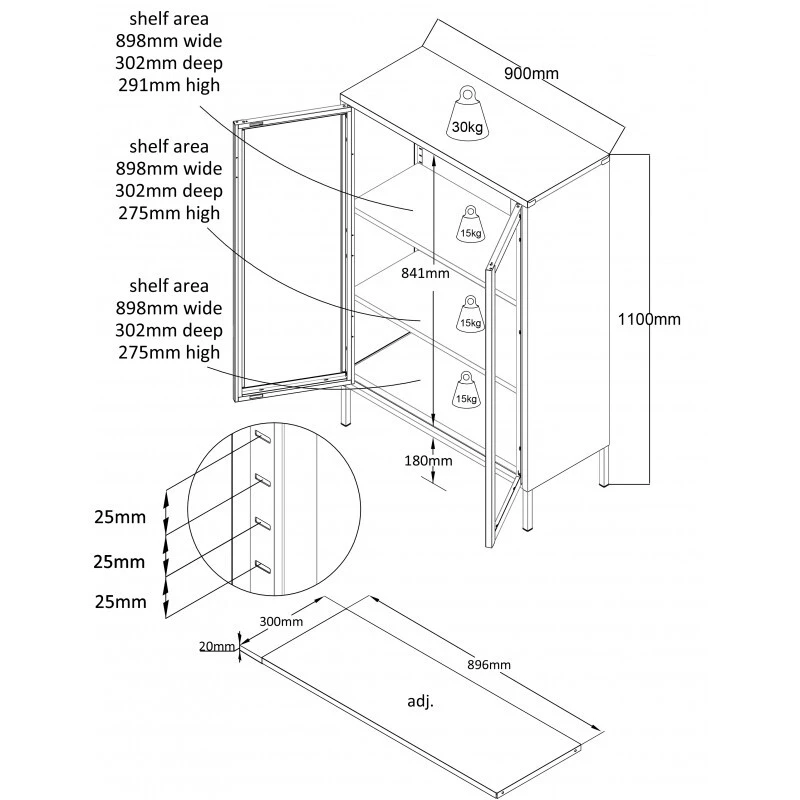 shelf area
898mm wide
302mm deep
291mm high

shelf area
898mm wide
302mm deep
275mm high

shelf area
898mm wide
302mm deep
275mm high

900mm

30kg

15kg

841mm

15kg

15kg

1100mm

180mm

25mm

25mm

25mm

300mm

20mm

896mm

adj.